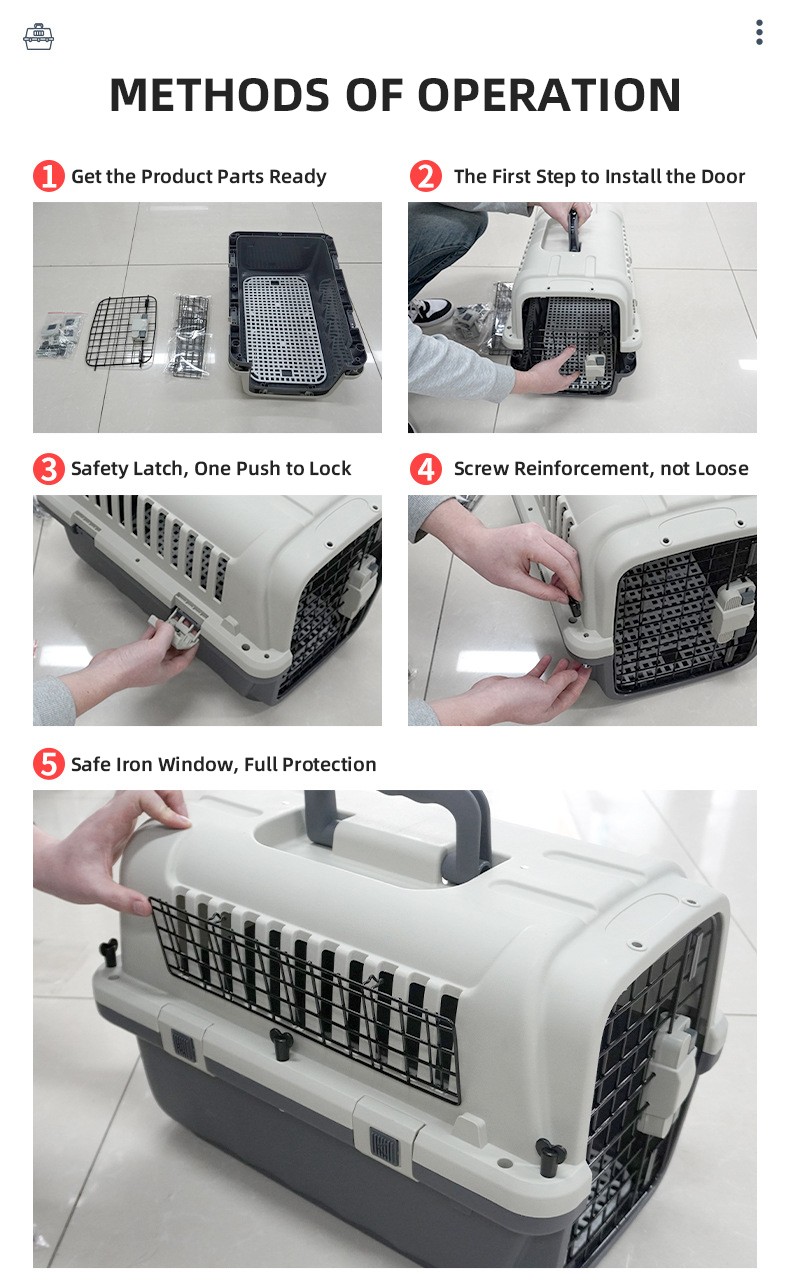 METHODS OF OPERATION

1 Get the Product Parts Ready

2 The First Step to Install the Door

3 Safety Latch, One Push to Lock

4 Screw Reinforcement, not Loose

5 Safe Iron Window, Full Protection